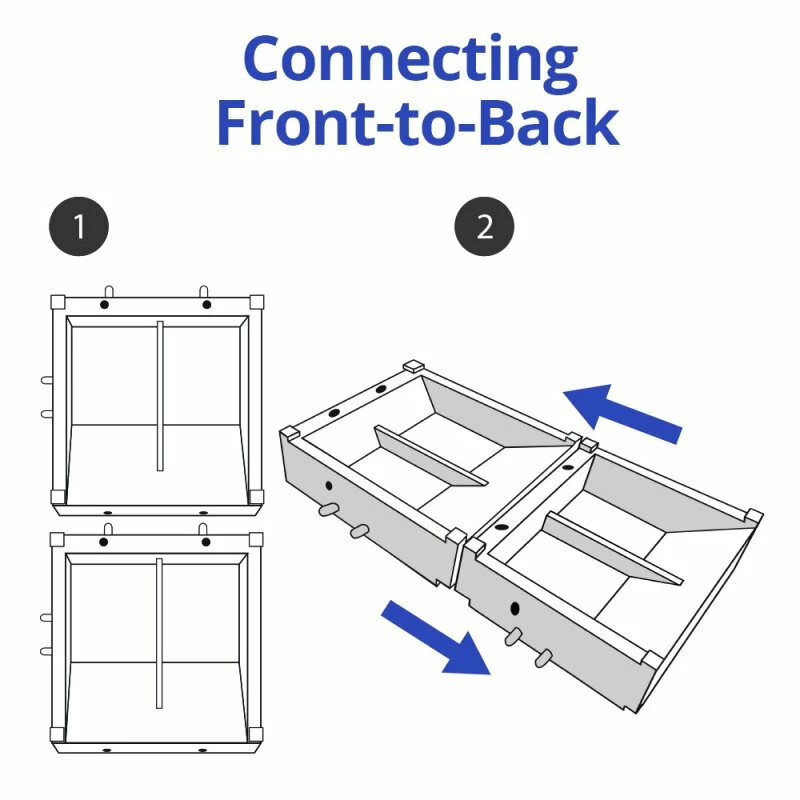 Connecting Front-to-Back

1

2